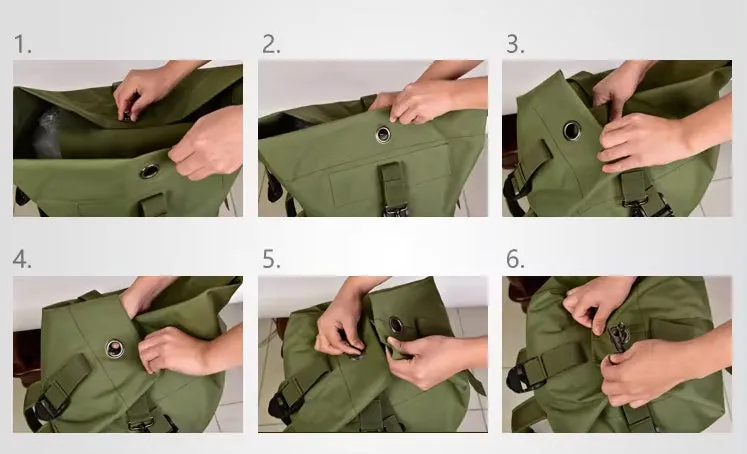 1.

2.

3.

4.

5.

6.